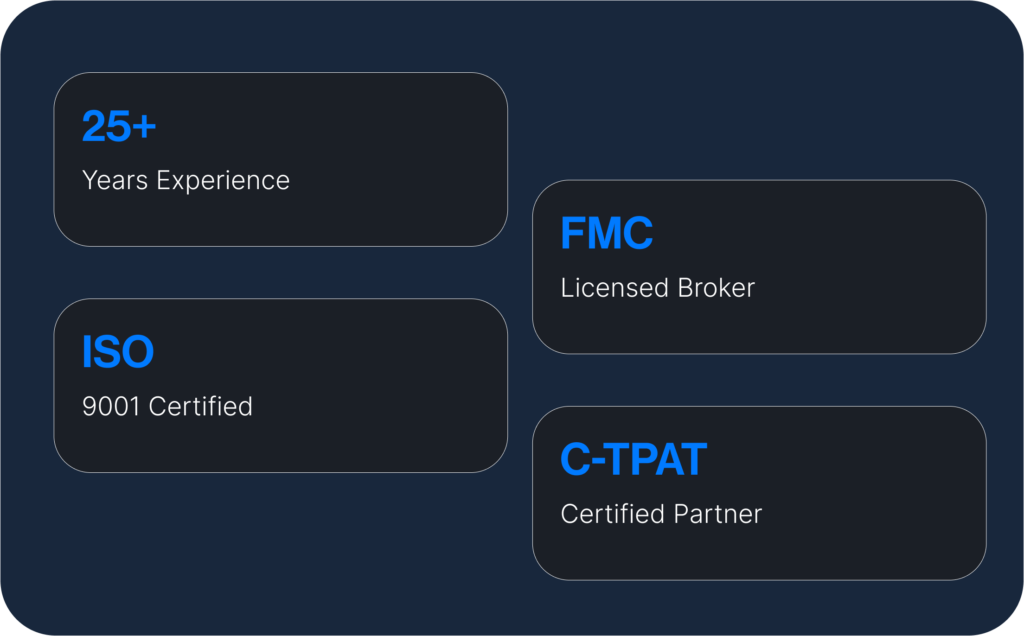 25+

Years Experience

ISO

9001 Certified

FMC

Licensed Broker

C-TPAT

Certified Partner